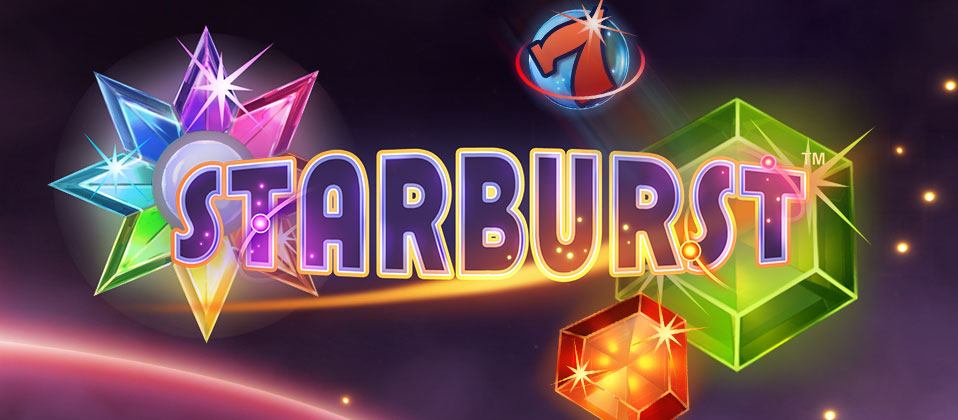 7

STARBURST™